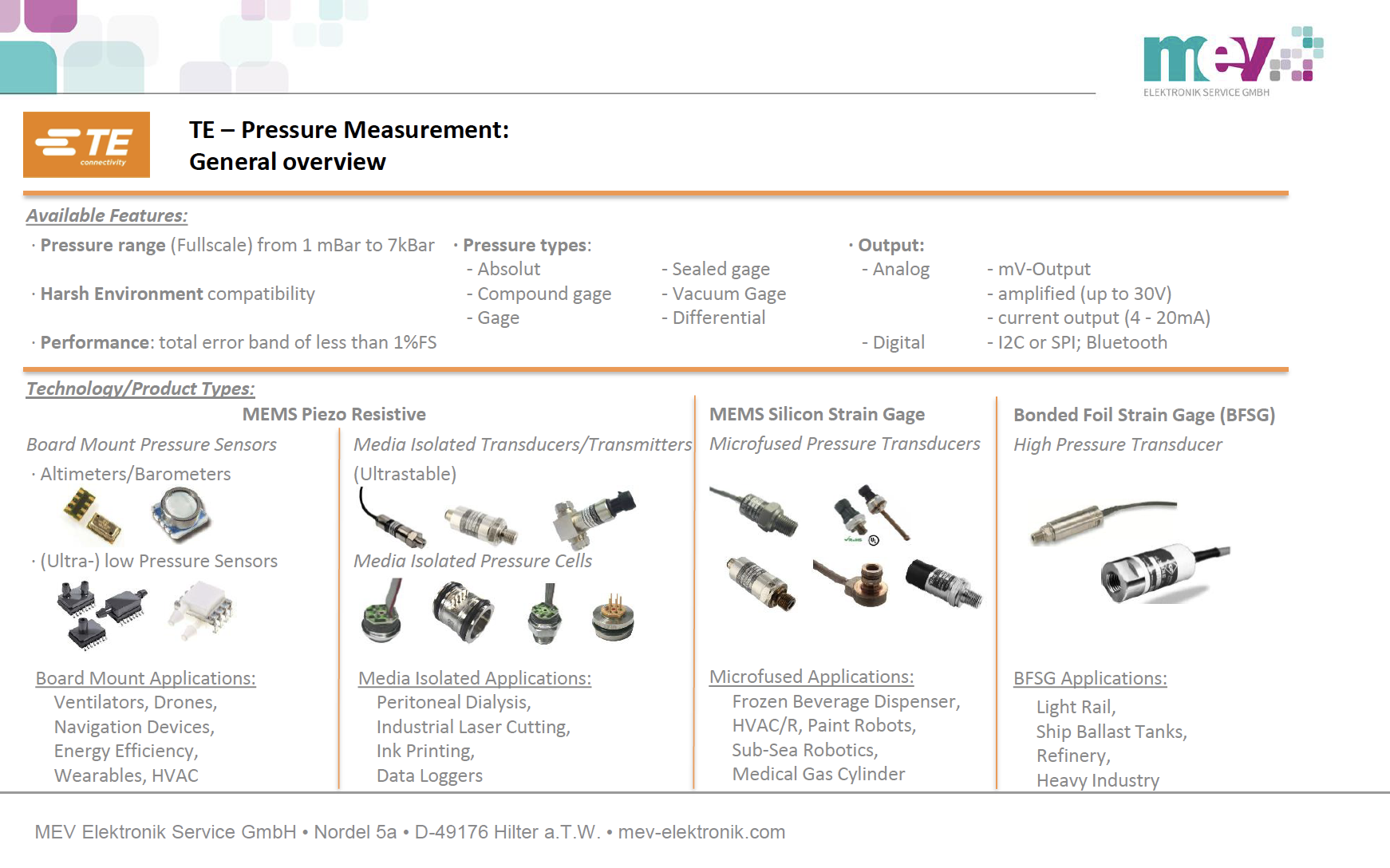 mev
ELEKTRONIK SERVICE GMBH

TE connectivity

TE – Pressure Measurement:
General overview

Available Features:

· Pressure range (Fullscale) from 1 mBar to 7kBar

· Harsh Environment compatibility

· Performance: total error band of less than 1%FS

· Pressure types:
- Absolut
- Compound gage
- Gage
- Sealed gage
- Vacuum Gage
- Differential

· Output:
- Analog
- mV-Output
- amplified (up to 30V)
- current output (4 - 20mA)
- Digital
- I2C or SPI; Bluetooth

Technology/Product Types:

MEMS Piezo Resistive

Board Mount Pressure Sensors

· Altimeters/Barometers

· (Ultra-) low Pressure Sensors

Board Mount Applications:
Ventilators, Drones,
Navigation Devices,
Energy Efficiency,
Wearables, HVAC

Media Isolated Transducers/Transmitters (Ultrastable)

Media Isolated Pressure Cells

Media Isolated Applications:
Peritoneal Dialysis,
Industrial Laser Cutting,
Ink Printing,
Data Loggers

MEMS Silicon Strain Gage

Microfused Pressure Transducers

Microfused Applications:
Frozen Beverage Dispenser,
HVAC/R, Paint Robots,
Sub-Sea Robotics,
Medical Gas Cylinder

Bonded Foil Strain Gage (BFSG)

High Pressure Transducer

BFSG Applications:
Light Rail,
Ship Ballast Tanks,
Refinery,
Heavy Industry

MEV Elektronik Service GmbH • Nordel 5a • D-49176 Hilter a.T.W. • mev-elektronik.com